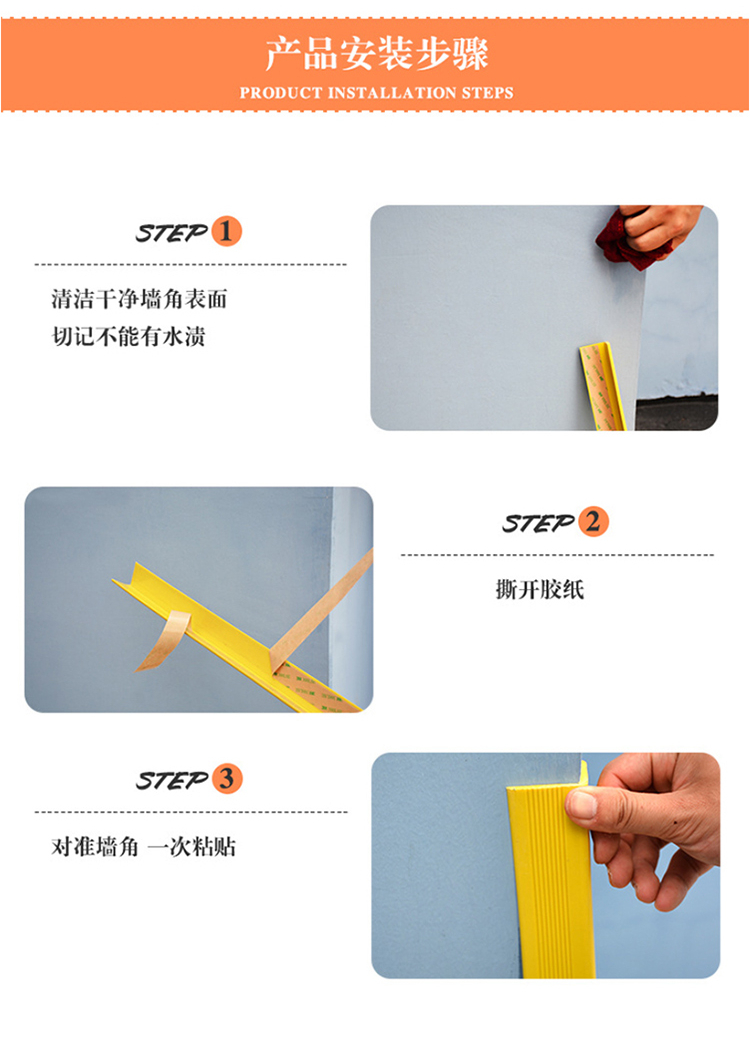 产品安装步骤
PRODUCT INSTALLATION STEPS

STEP 1

清洁干净墙角表面
切记不能有水渍

STEP 2

撕开胶纸

STEP 3

对准墙角 一次粘贴